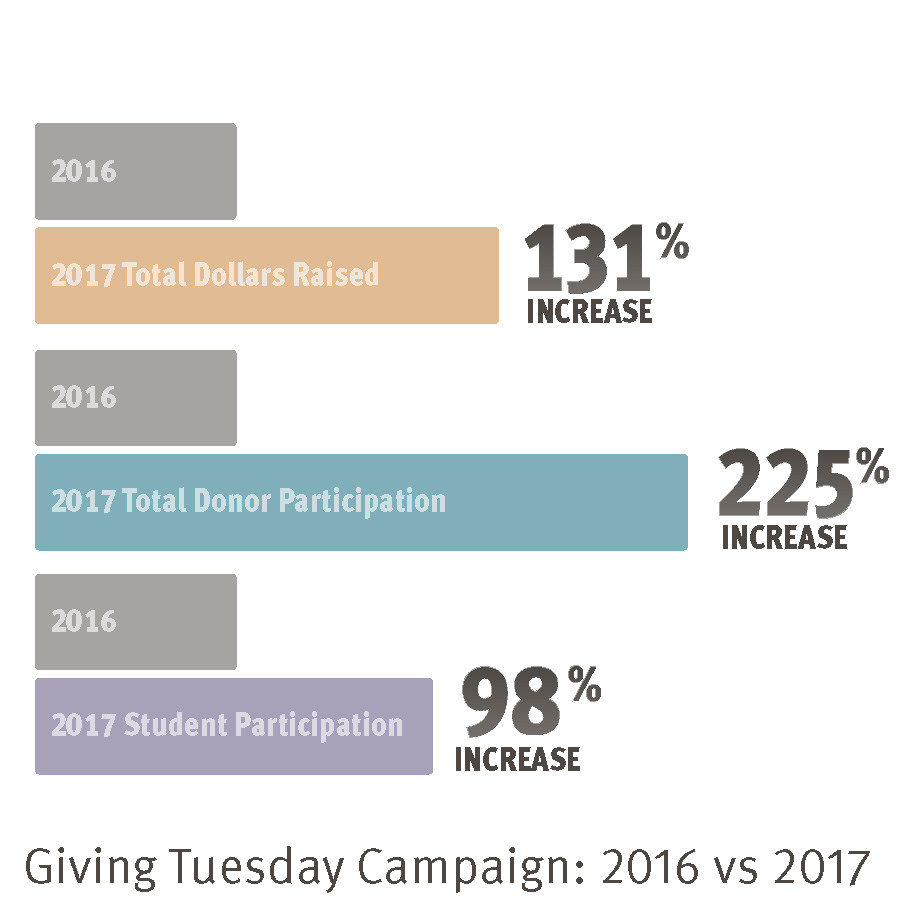 2016

2017 Total Dollars Raised

131%
INCREASE

2016

2017 Total Donor Participation

225%
INCREASE

2016

2017 Student Participation

98%
INCREASE

Giving Tuesday Campaign: 2016 vs 2017